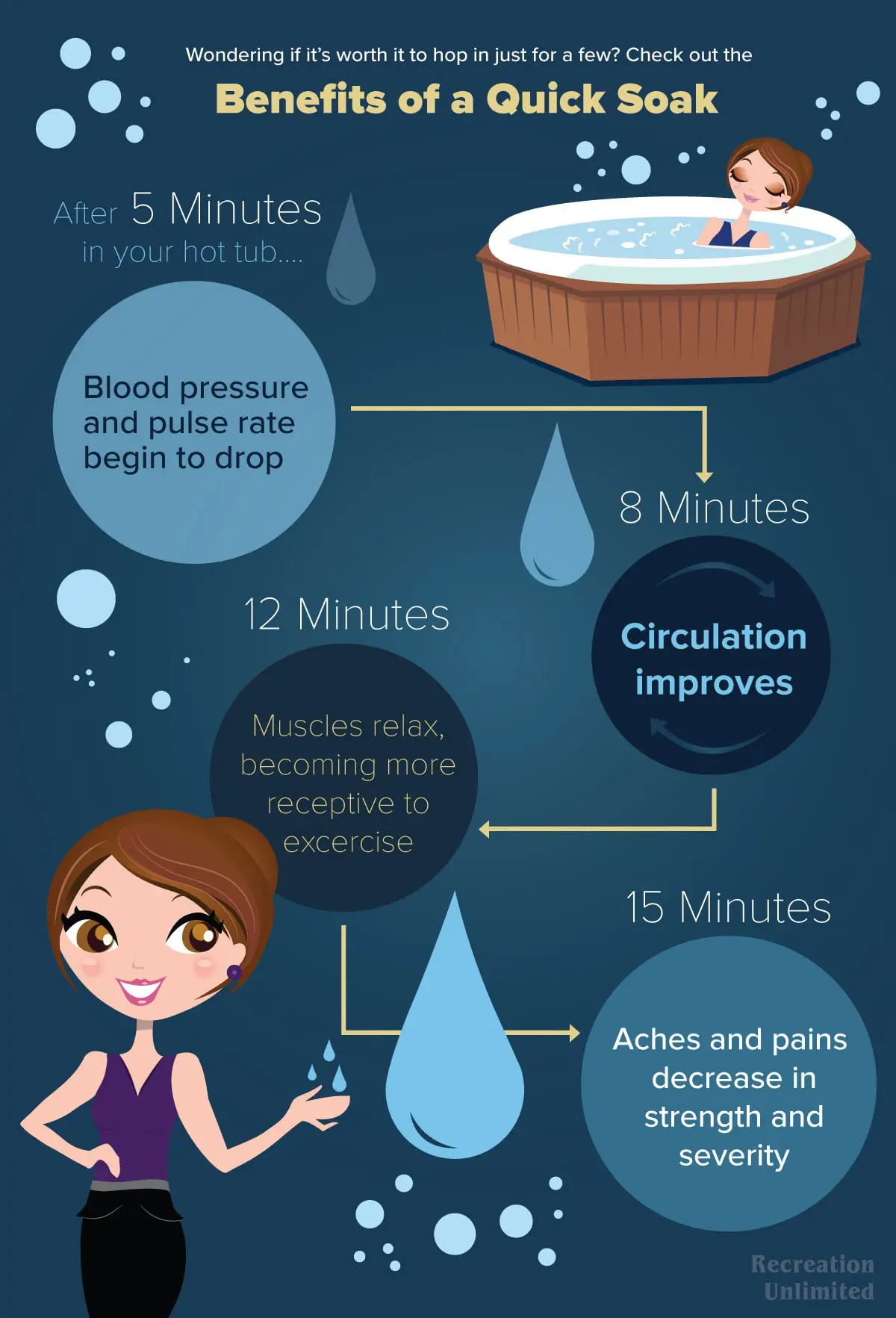 Wondering if it's worth it to hop in just for a few? Check out the

Benefits of a Quick Soak

After 5 Minutes in your hot tub....

Blood pressure and pulse rate begin to drop

8 Minutes

Circulation improves

12 Minutes

Muscles relax, becoming more receptive to excercise

15 Minutes

Aches and pains decrease in strength and severity

Recreation Unlimited